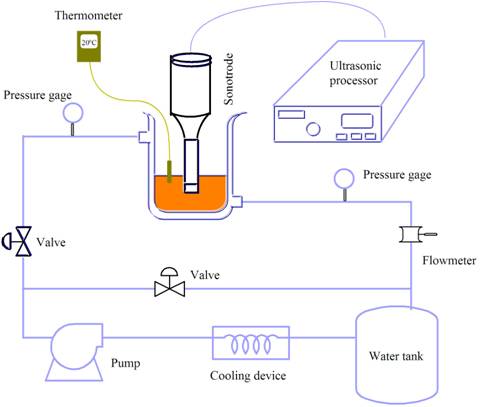 Thermometer

20°C

Sonotrode

Ultrasonic processor

Pressure gage

Pressure gage

Valve

Flowmeter

Valve

Pump

Cooling device

Water tank